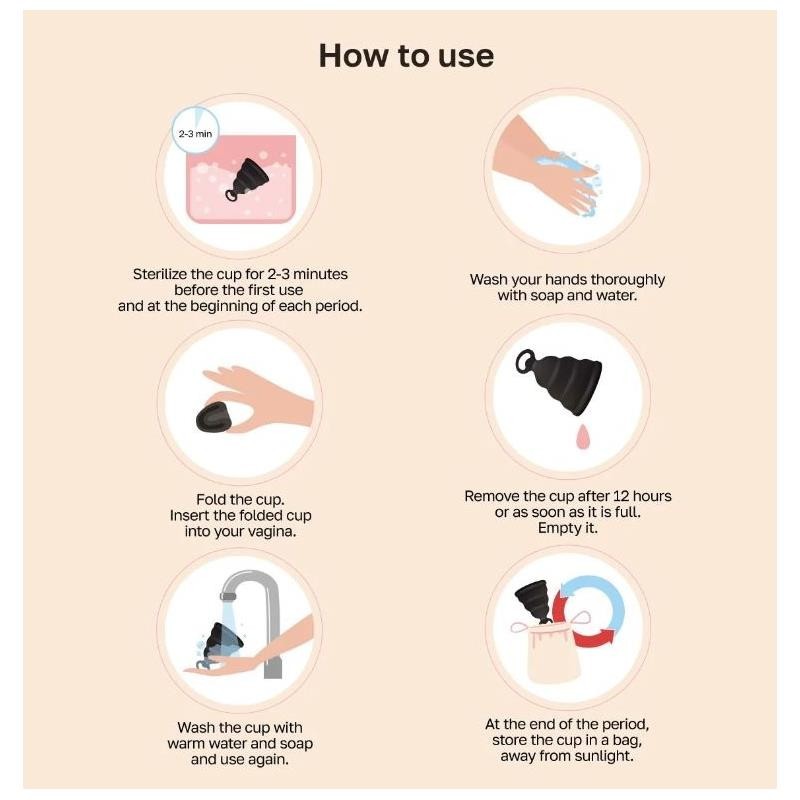 How to use

2-3 min

Sterilize the cup for 2-3 minutes before the first use and at the beginning of each period.

Wash your hands thoroughly with soap and water.

Fold the cup. Insert the folded cup into your vagina.

Remove the cup after 12 hours or as soon as it is full. Empty it.

Wash the cup with warm water and soap and use again.

At the end of the period, store the cup in a bag, away from sunlight.