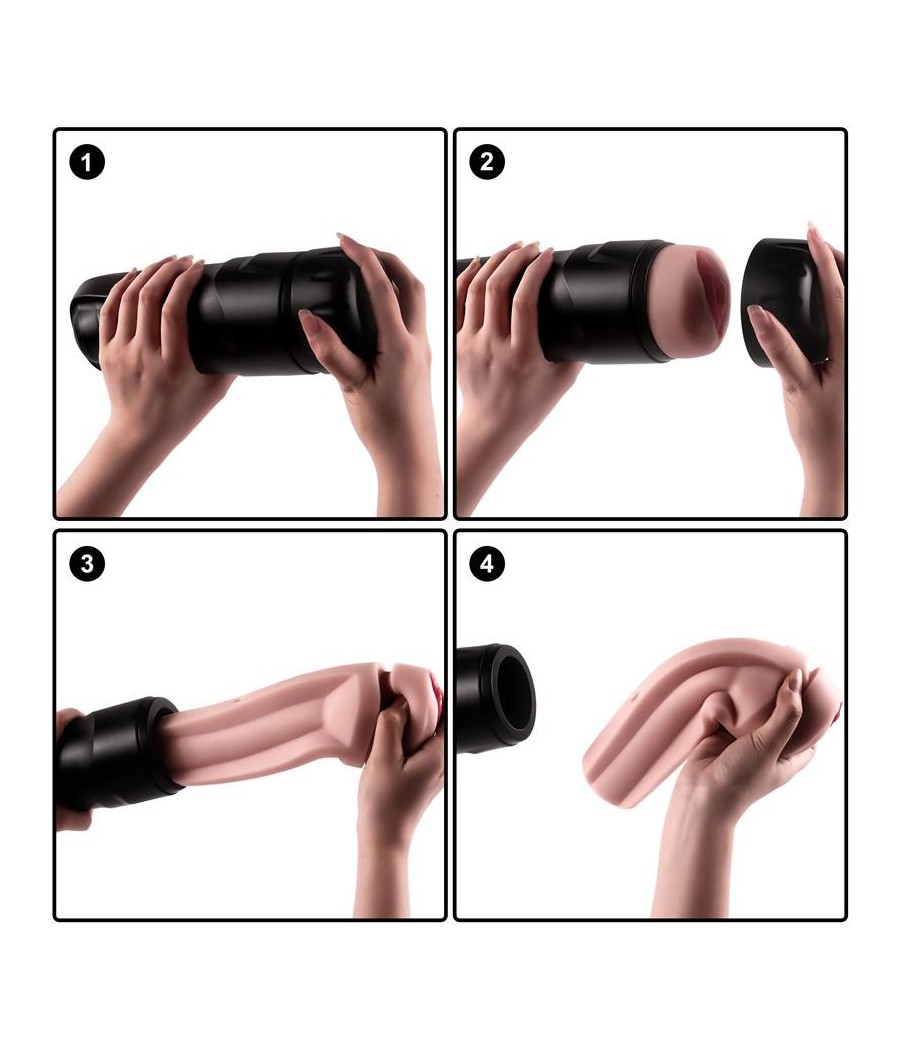 1

2

3

4